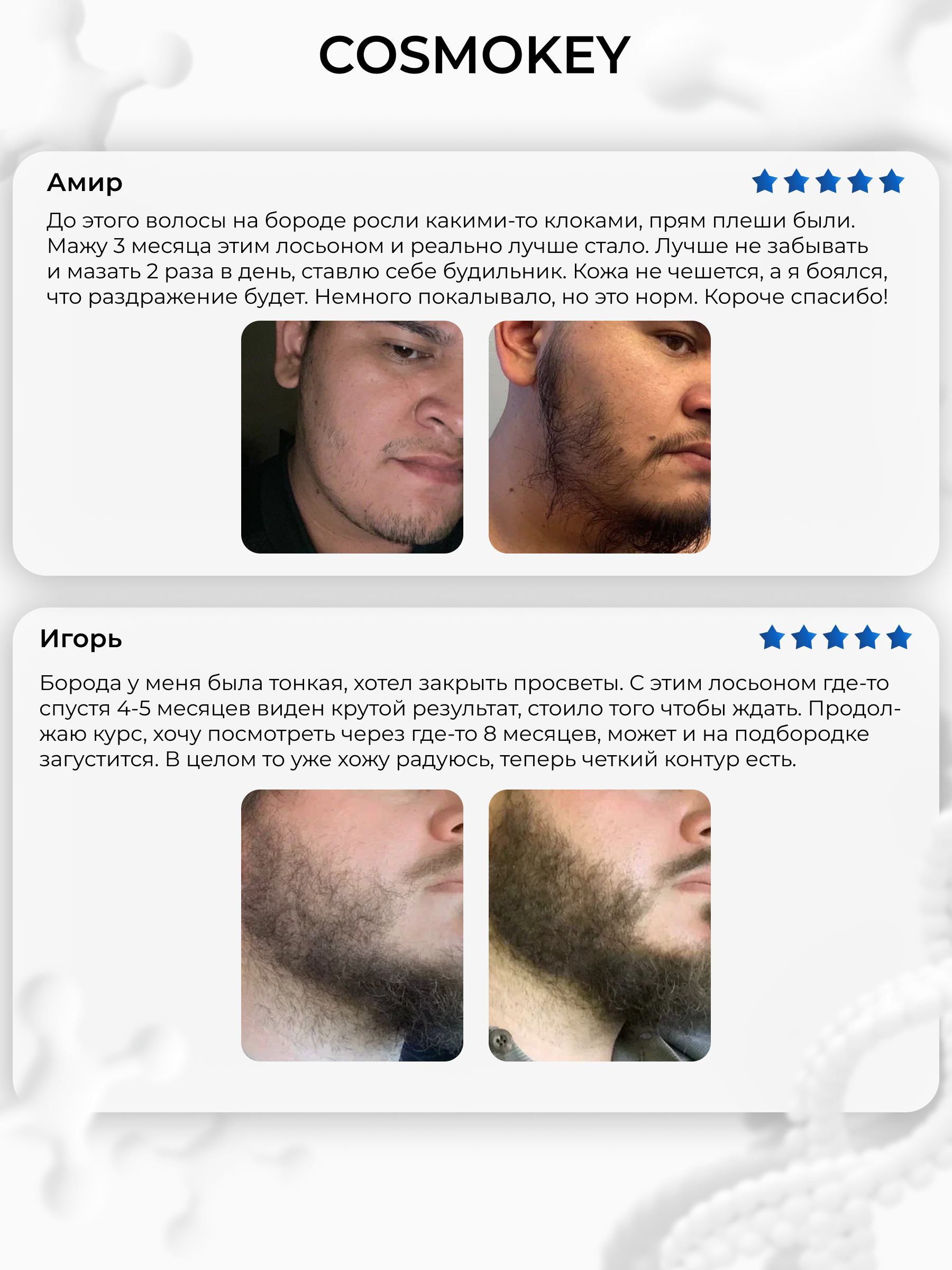 COSMOKEY

Амир

До этого волосы на бороде росли какими-то клоками, прям плеши были. Мажу 3 месяца этим лосьоном и реально лучше стало. Лучше не забывать и мазать 2 раза в день, ставлю себе будильник. Кожа не чешется, а я боялся, что раздражение будет. Немного покалывало, но это норм. Короче спасибо!

Игорь

Борода у меня была тонкая, хотел закрыть просветы. С этим лосьоном где-то спустя 4-5 месяцев виден крутой результат, стоило того чтобы ждать. Продолжаю курс, хочу посмотреть через где-то 8 месяцев, может и на подбородке загустится. В целом то уже хожу радуюсь, теперь четкий контур есть.