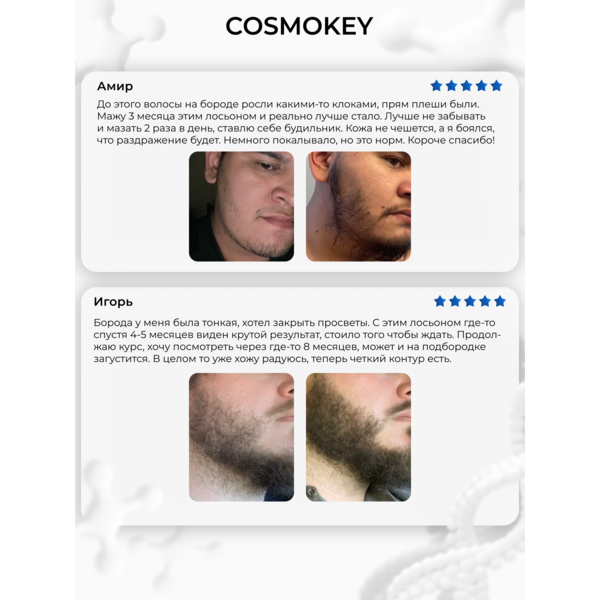 COSMOKEY

Амир

До этого волосы на бороде росли какими-то клоками, прям плеши были. Мажу 3 месяца этим лосьоном и реально лучше стало. Лучше не забывать и мазать 2 раза в день, ставлю себе будильник. Кожа не чешется, а я боялся, что раздражение будет. Немного покалывало, но это норм. Короче спасибо!

Игорь

Борода у меня была тонкая, хотел закрыть просветы. С этим лосьоном где-то спустя 4-5 месяцев виден крутой результат, стоило того чтобы ждать. Продолжаю курс, хочу посмотреть через где-то 8 месяцев, может и на подбородке загустится. В целом то уже хожу радуюсь, теперь четкий контур есть.