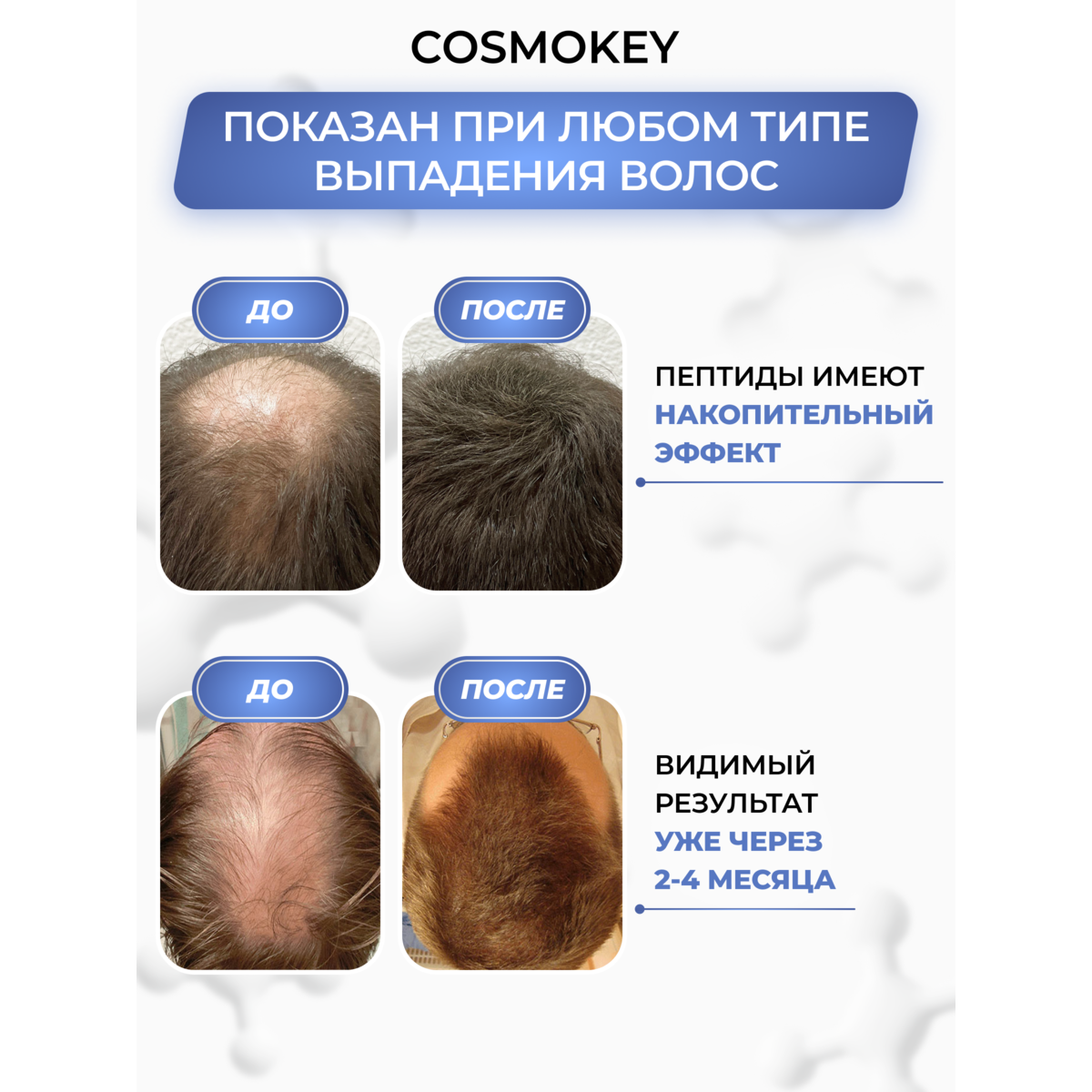 COSMOKEY

ПОКАЗАН ПРИ ЛЮБОМ ТИПЕ ВЫПАДЕНИЯ ВОЛОС

ДО

ПОСЛЕ

ПЕПТИДЫ ИМЕЮТ НАКОПИТЕЛЬНЫЙ ЭФФЕКТ

ДО

ПОСЛЕ

ВИДИМЫЙ РЕЗУЛЬТАТ УЖЕ ЧЕРЕЗ 2-4 МЕСЯЦА