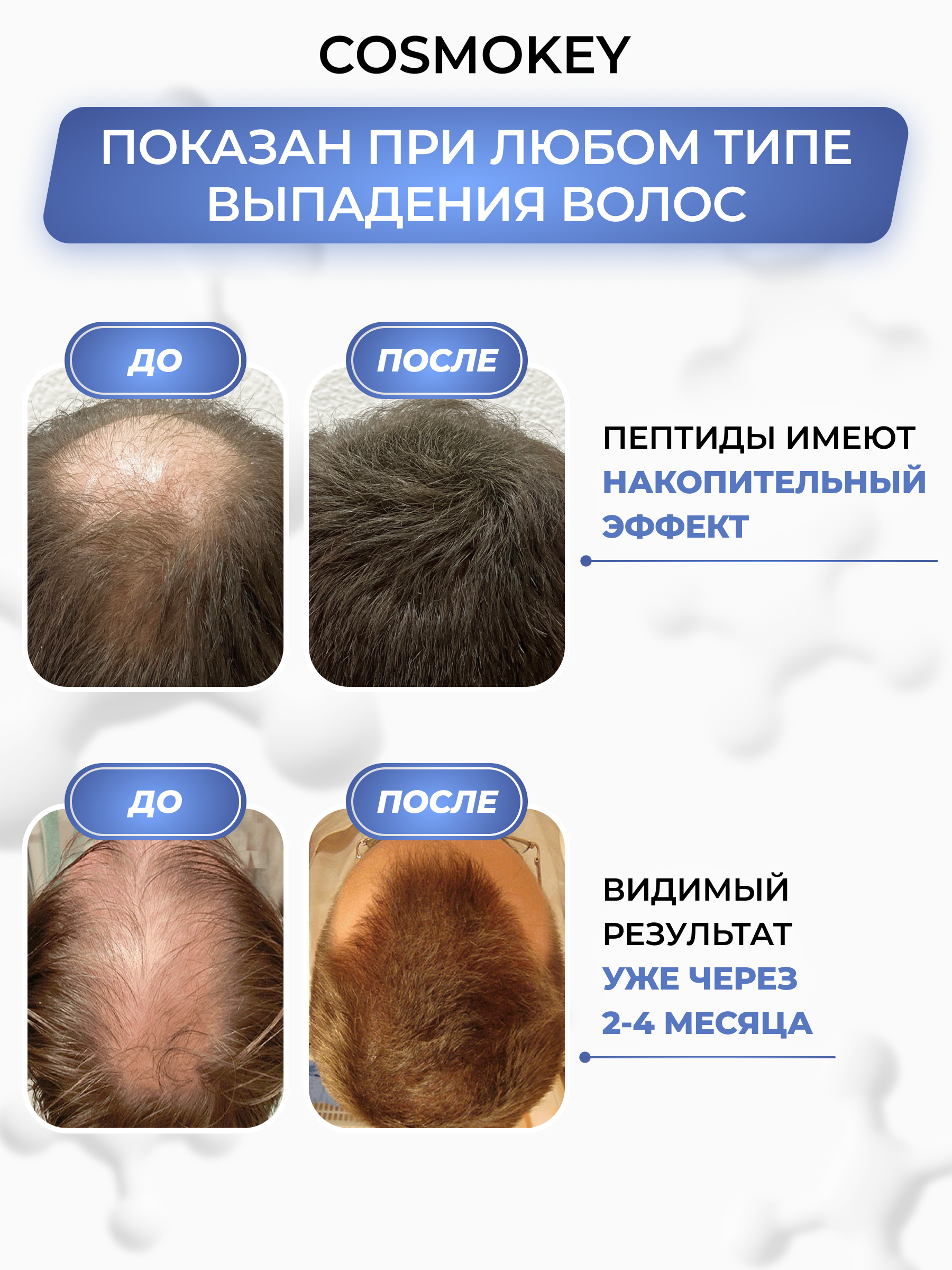 COSMOKEY

ПОКАЗАН ПРИ ЛЮБОМ ТИПЕ ВЫПАДЕНИЯ ВОЛОС

ДО

ПОСЛЕ

ПЕПТИДЫ ИМЕЮТ НАКОПИТЕЛЬНЫЙ ЭФФЕКТ

ДО

ПОСЛЕ

ВИДИМЫЙ РЕЗУЛЬТАТ УЖЕ ЧЕРЕЗ 2-4 МЕСЯЦА