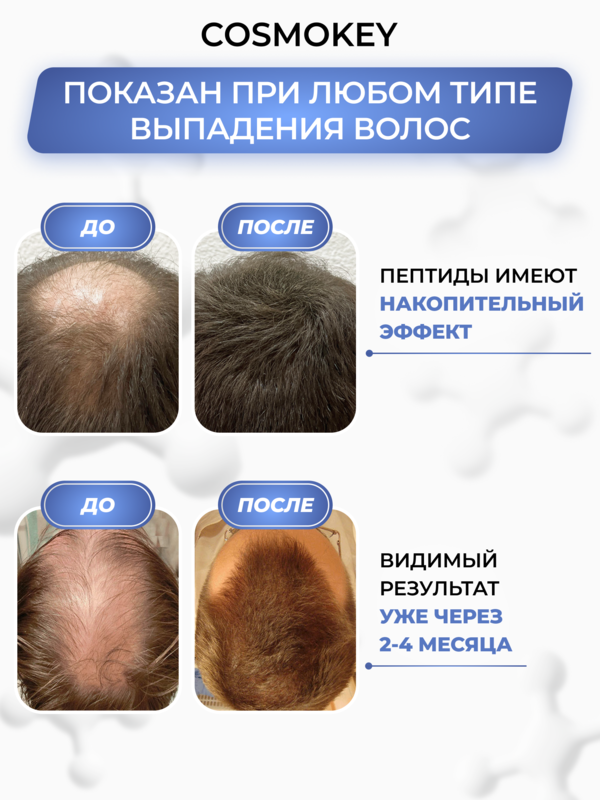 COSMOKEY

ПОКАЗАН ПРИ ЛЮБОМ ТИПЕ ВЫПАДЕНИЯ ВОЛОС

ДО

ПОСЛЕ

ПЕПТИДЫ ИМЕЮТ НАКОПИТЕЛЬНЫЙ ЭФФЕКТ

ДО

ПОСЛЕ

ВИДИМЫЙ РЕЗУЛЬТАТ УЖЕ ЧЕРЕЗ 2-4 МЕСЯЦА