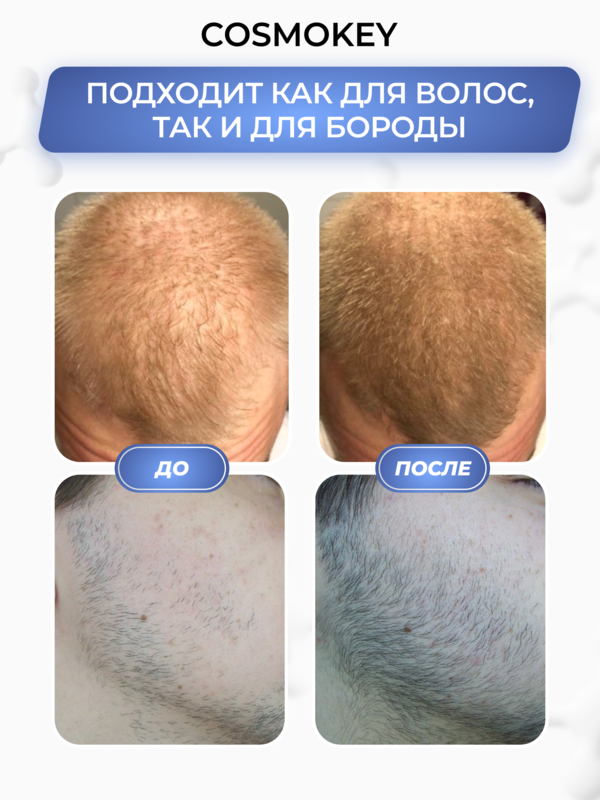 COSMOKEY

ПОДХОДИТ КАК ДЛЯ ВОЛОС, ТАК И ДЛЯ БОРОДЫ

ДО

ПОСЛЕ