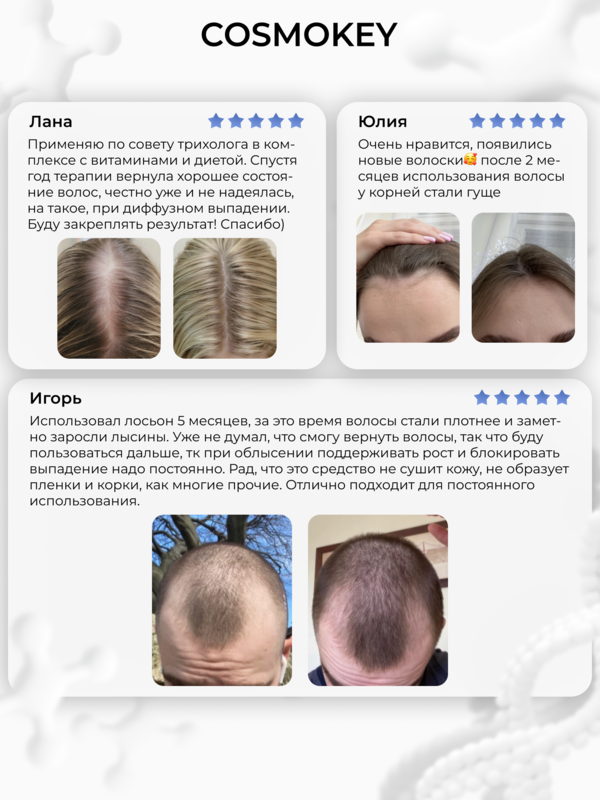 COSMOKEY

Лана

Применяю по совету трихолога в комплексе с витаминами и диетой. Спустя год терапии вернула хорошее состояние волос, честно уже и не надеялась, на такое, при диффузном выпадении. Буду закреплять результат! Спасибо)

Юлия

Очень нравится, появились новые волоски🥰 после 2 месяцев использования волосы у корней стали гуще

Игорь

Использовал лосьон 5 месяцев, за это время волосы стали плотнее и заметно заросли лысины. Уже не думал, что смогу вернуть волосы, так что буду пользоваться дальше, тк при облысении поддерживать рост и блокировать выпадение надо постоянно. Рад, что это средство не сушит кожу, не образует пленки и корки, как многие прочие. Отлично подходит для постоянного использования.