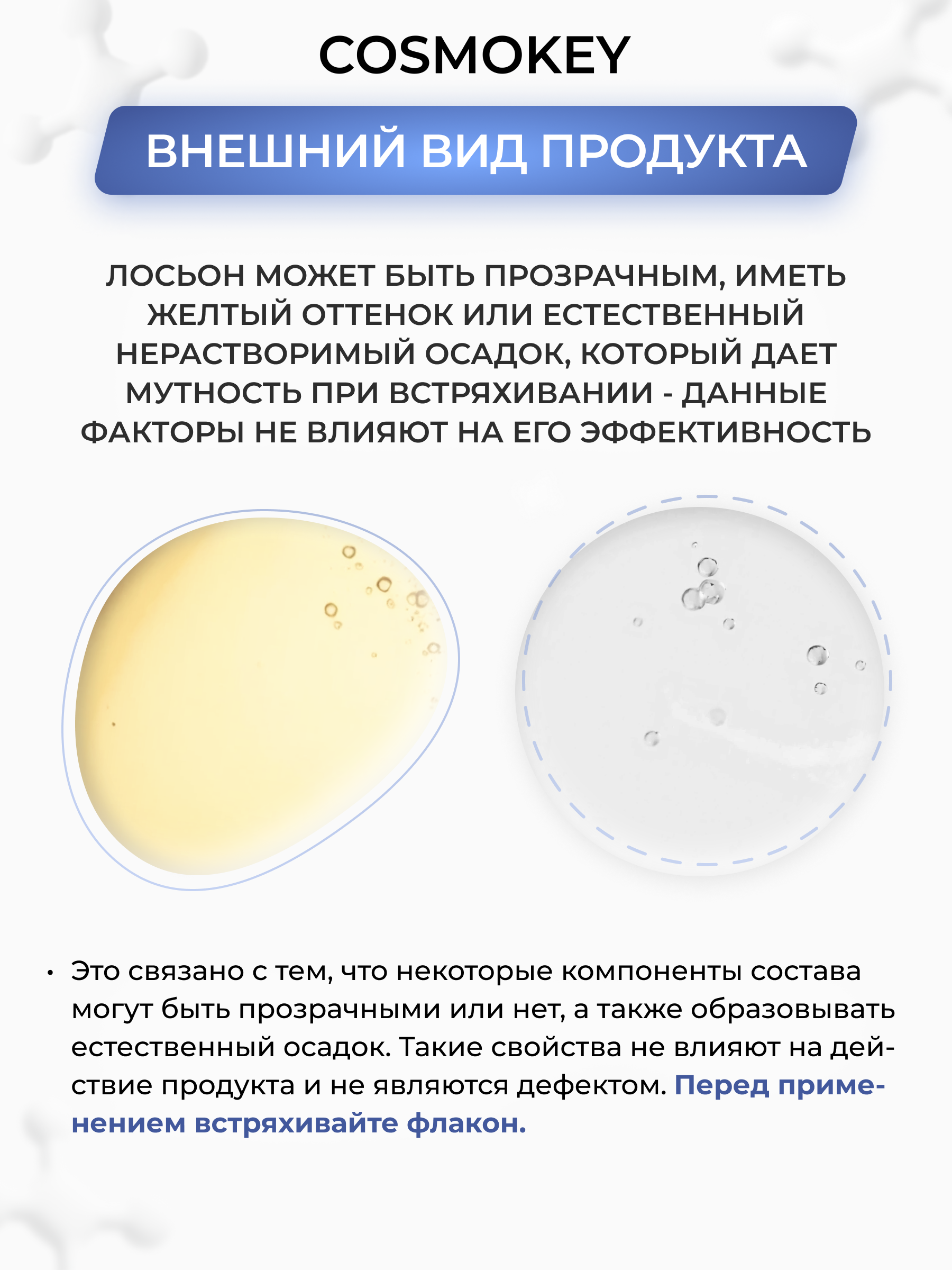 COSMOKEY

ВНЕШНИЙ ВИД ПРОДУКТА

ЛОСЬОН МОЖЕТ БЫТЬ ПРОЗРАЧНЫМ, ИМЕТЬ ЖЕЛТЫЙ ОТТЕНОК ИЛИ ЕСТЕСТВЕННЫЙ НЕРАСТВОРИМЫЙ ОСАДОК, КОТОРЫЙ ДАЕТ МУТНОСТЬ ПРИ ВСТРЯХИВАНИИ - ДАННЫЕ ФАКТОРЫ НЕ ВЛИЯЮТ НА ЕГО ЭФФЕКТИВНОСТЬ

• Это связано с тем, что некоторые компоненты состава могут быть прозрачными или нет, а также образовывать естественный осадок. Такие свойства не влияют на действие продукта и не являются дефектом. Перед применением встряхивайте флакон.