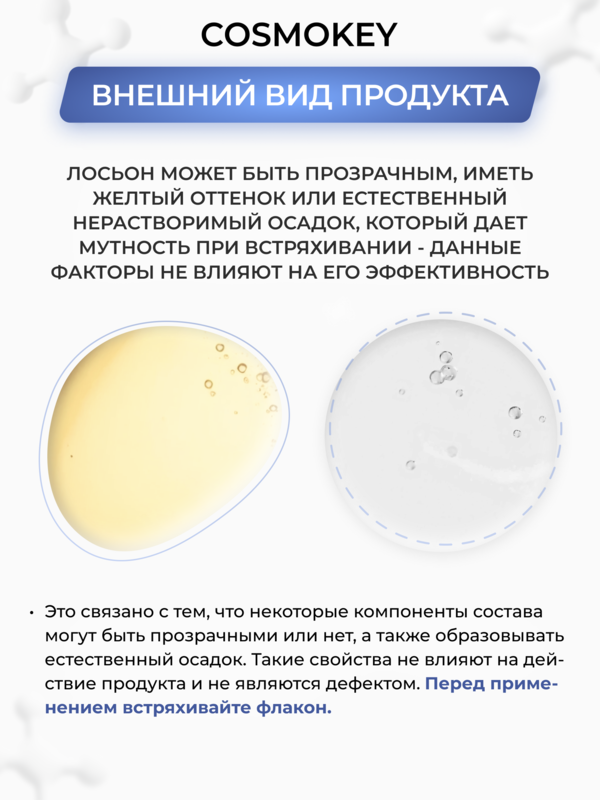 COSMOKEY

ВНЕШНИЙ ВИД ПРОДУКТА

ЛОСЬОН МОЖЕТ БЫТЬ ПРОЗРАЧНЫМ, ИМЕТЬ ЖЕЛТЫЙ ОТТЕНОК ИЛИ ЕСТЕСТВЕННЫЙ НЕРАСТВОРИМЫЙ ОСАДОК, КОТОРЫЙ ДАЕТ МУТНОСТЬ ПРИ ВСТРЯХИВАНИИ - ДАННЫЕ ФАКТОРЫ НЕ ВЛИЯЮТ НА ЕГО ЭФФЕКТИВНОСТЬ

• Это связано с тем, что некоторые компоненты состава могут быть прозрачными или нет, а также образовывать естественный осадок. Такие свойства не влияют на действие продукта и не являются дефектом. Перед применением встряхивайте флакон.