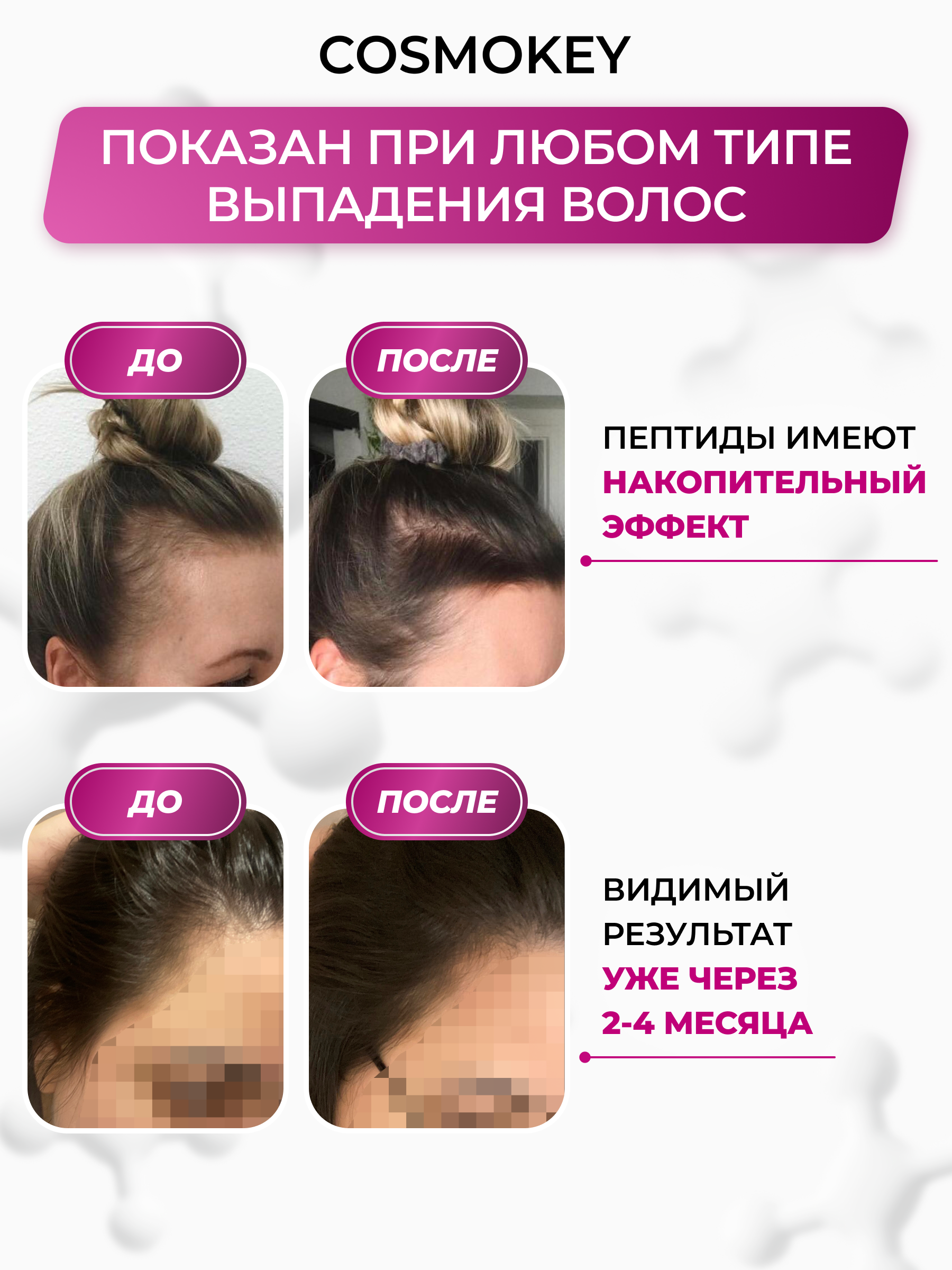 COSMOKEY

ПОКАЗАН ПРИ ЛЮБОМ ТИПЕ ВЫПАДЕНИЯ ВОЛОС

ДО

ПОСЛЕ

ПЕПТИДЫ ИМЕЮТ НАКОПИТЕЛЬНЫЙ ЭФФЕКТ

ДО

ПОСЛЕ

ВИДИМЫЙ РЕЗУЛЬТАТ УЖЕ ЧЕРЕЗ 2-4 МЕСЯЦА