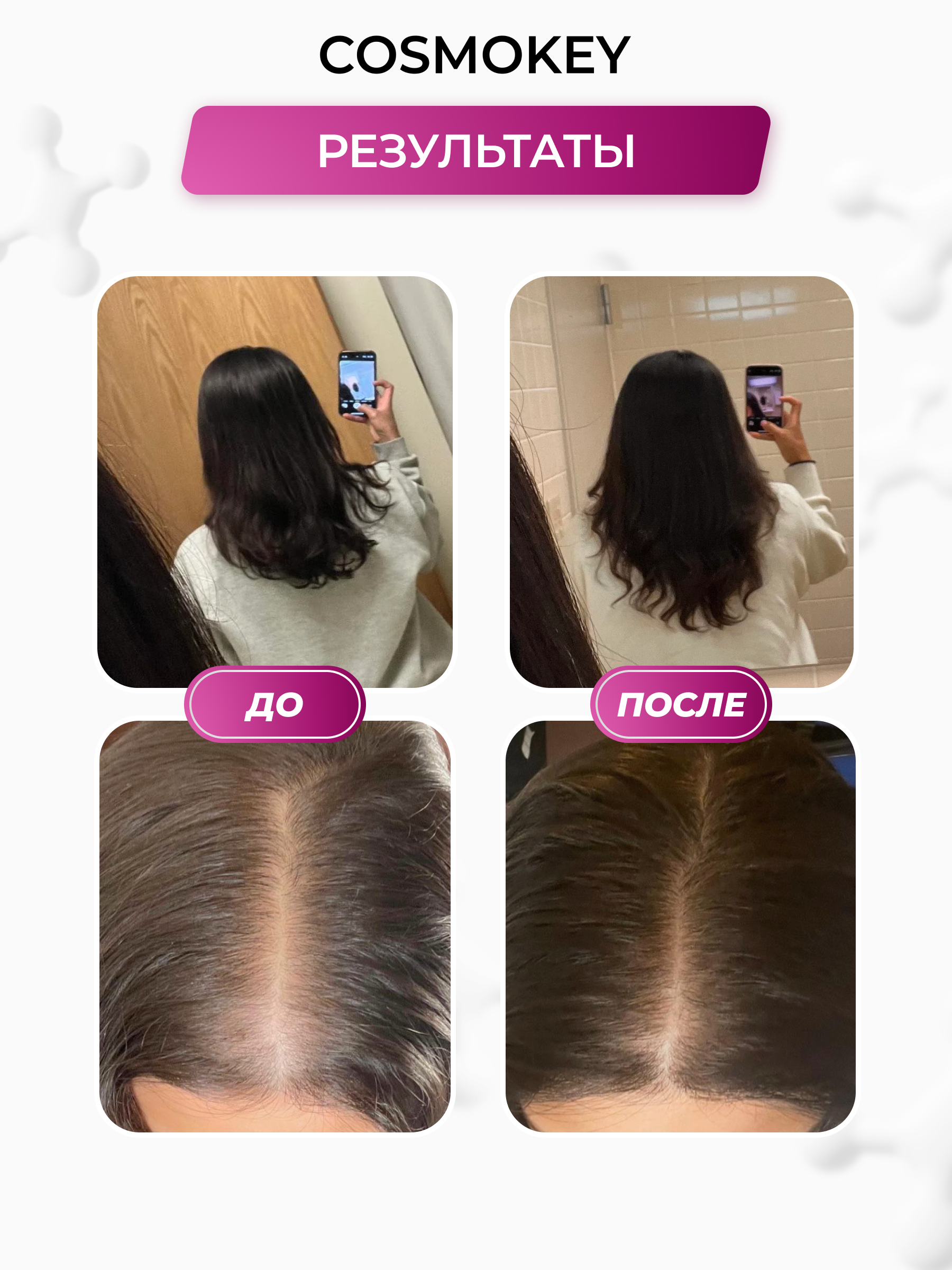 COSMOKEY

РЕЗУЛЬТАТЫ

ДО

ПОСЛЕ