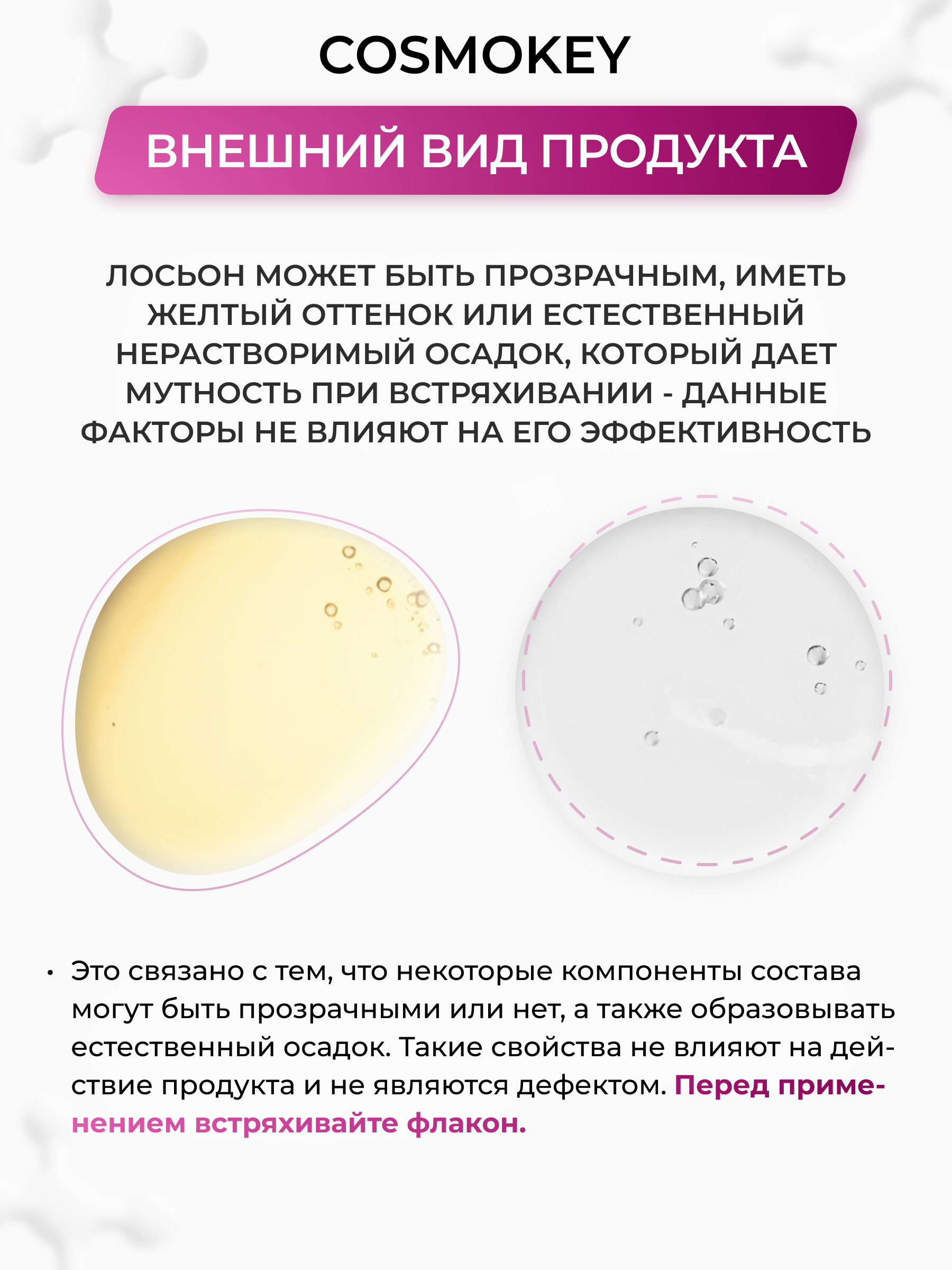 COSMOKEY

ВНЕШНИЙ ВИД ПРОДУКТА

ЛОСЬОН МОЖЕТ БЫТЬ ПРОЗРАЧНЫМ, ИМЕТЬ ЖЕЛТЫЙ ОТТЕНОК ИЛИ ЕСТЕСТВЕННЫЙ НЕРАСТВОРИМЫЙ ОСАДОК, КОТОРЫЙ ДАЕТ МУТНОСТЬ ПРИ ВСТРЯХИВАНИИ - ДАННЫЕ ФАКТОРЫ НЕ ВЛИЯЮТ НА ЕГО ЭФФЕКТИВНОСТЬ

• Это связано с тем, что некоторые компоненты состава могут быть прозрачными или нет, а также образовывать естественный осадок. Такие свойства не влияют на действие продукта и не являются дефектом. Перед применением встряхивайте флакон.