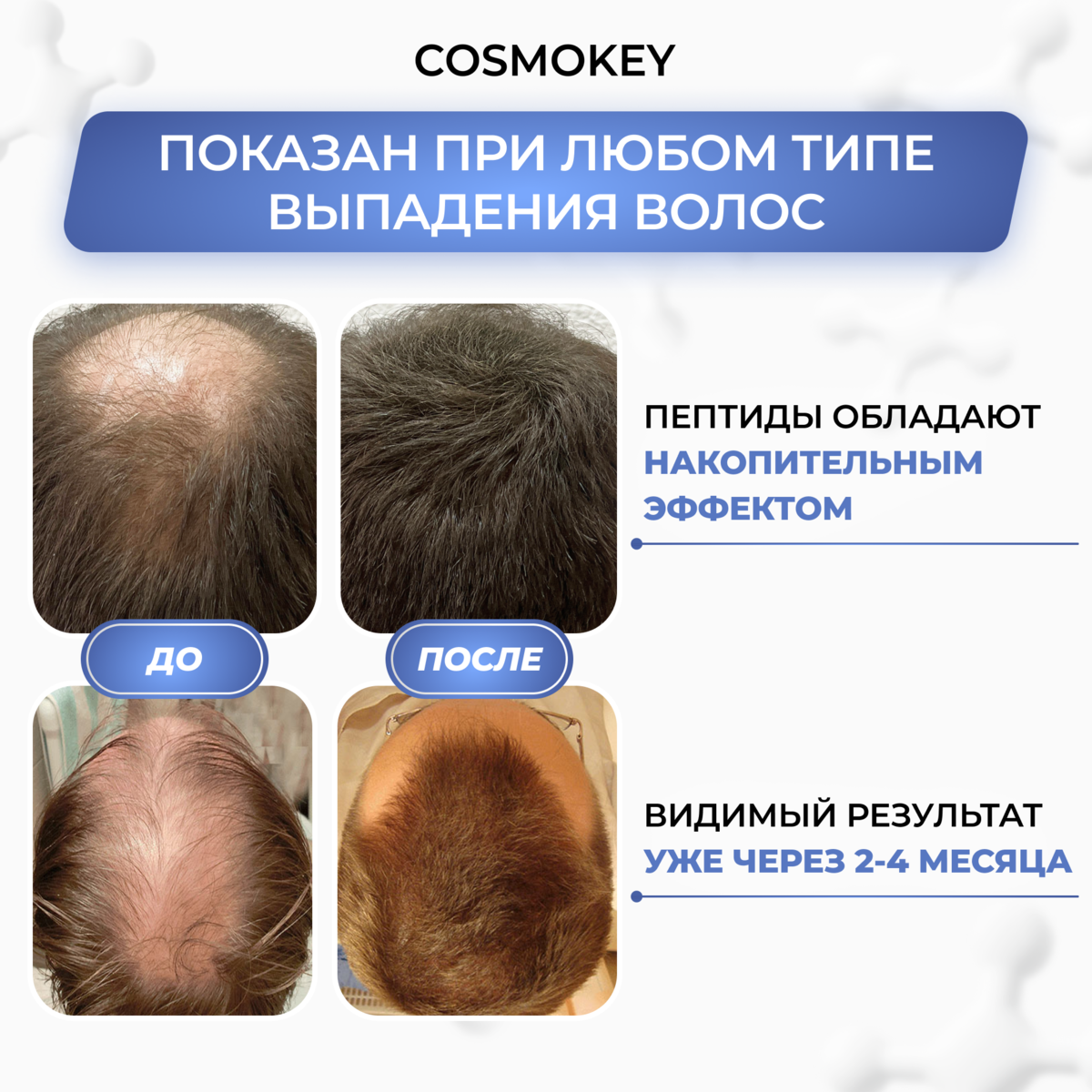 COSMOKEY

ПОКАЗАН ПРИ ЛЮБОМ ТИПЕ ВЫПАДЕНИЯ ВОЛОС

ПЕПТИДЫ ОБЛАДАЮТ НАКОПИТЕЛЬНЫМ ЭФФЕКТОМ

ДО

ПОСЛЕ

ВИДИМЫЙ РЕЗУЛЬТАТ УЖЕ ЧЕРЕЗ 2-4 МЕСЯЦА