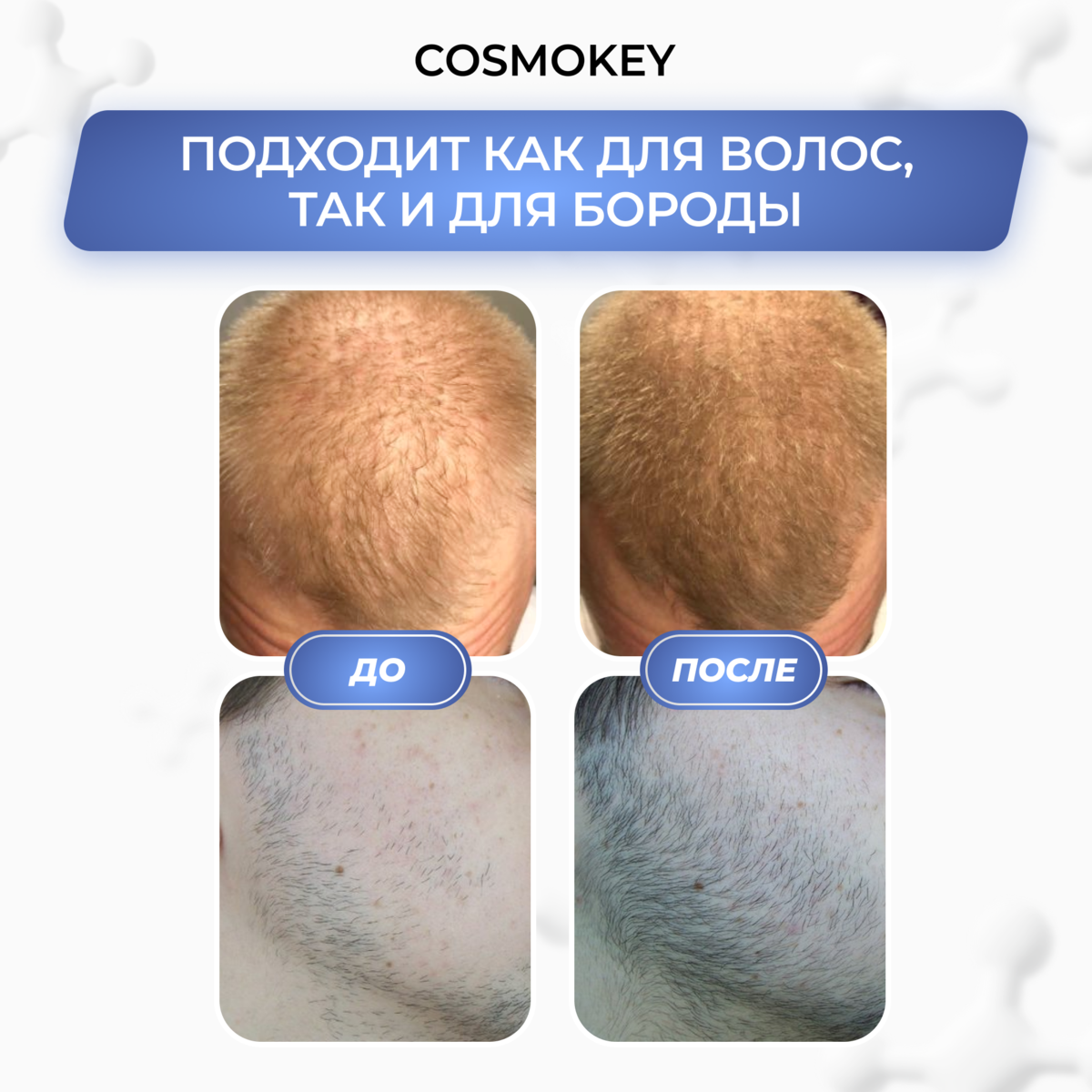 COSMOKEY

ПОДХОДИТ КАК ДЛЯ ВОЛОС, ТАК И ДЛЯ БОРОДЫ

ДО

ПОСЛЕ