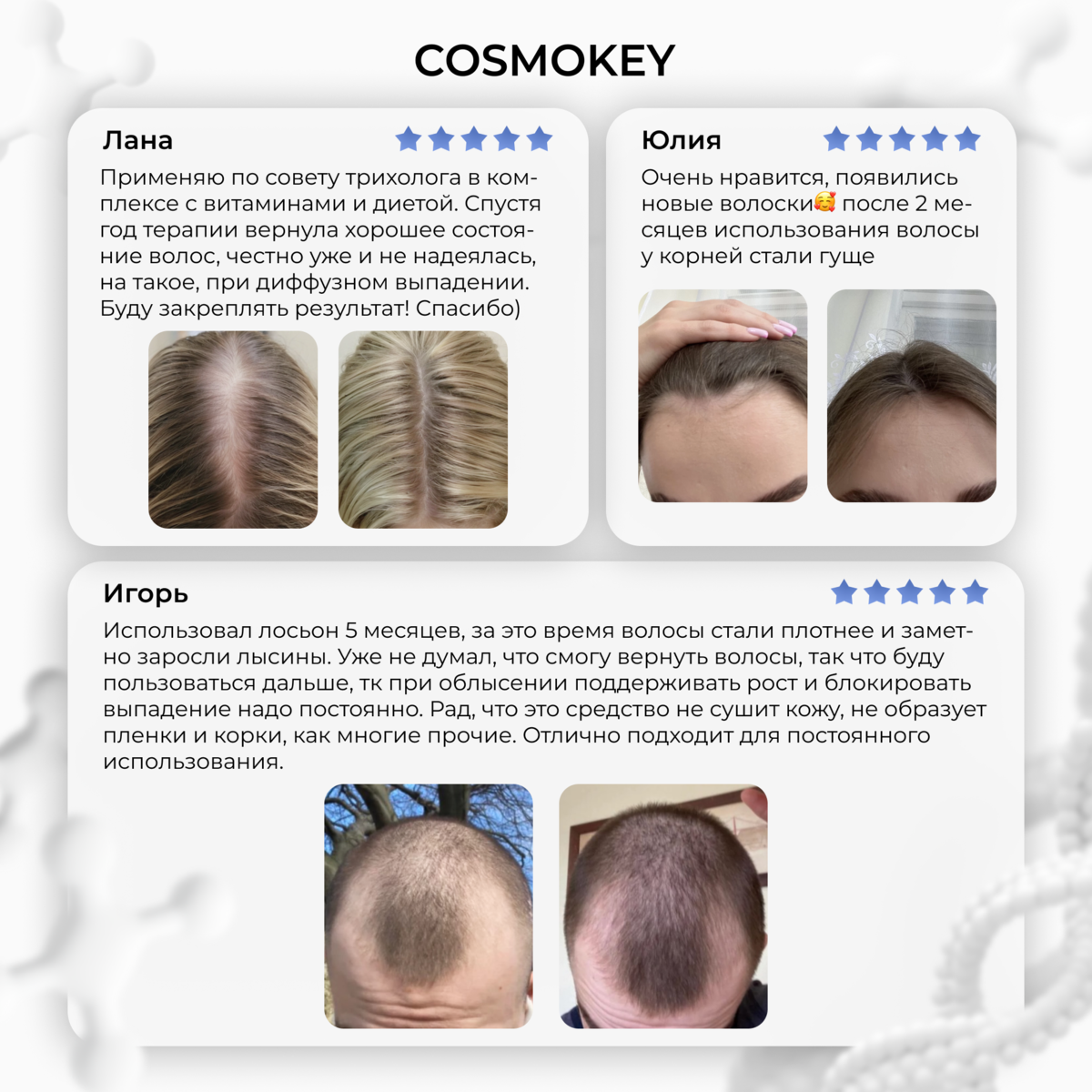 COSMOKEY

Лана

Применяю по совету трихолога в комплексе с витаминами и диетой. Спустя год терапии вернула хорошее состояние волос, честно уже и не надеялась, на такое, при диффузном выпадении. Буду закреплять результат! Спасибо)

Юлия

Очень нравится, появились новые волоски🥰 после 2 месяцев использования волосы у корней стали гуще

Игорь

Использовал лосьон 5 месяцев, за это время волосы стали плотнее и заметно заросли лысины. Уже не думал, что смогу вернуть волосы, так что буду пользоваться дальше, тк при облысении поддерживать рост и блокировать выпадение надо постоянно. Рад, что это средство не сушит кожу, не образует пленки и корки, как многие прочие. Отлично подходит для постоянного использования.