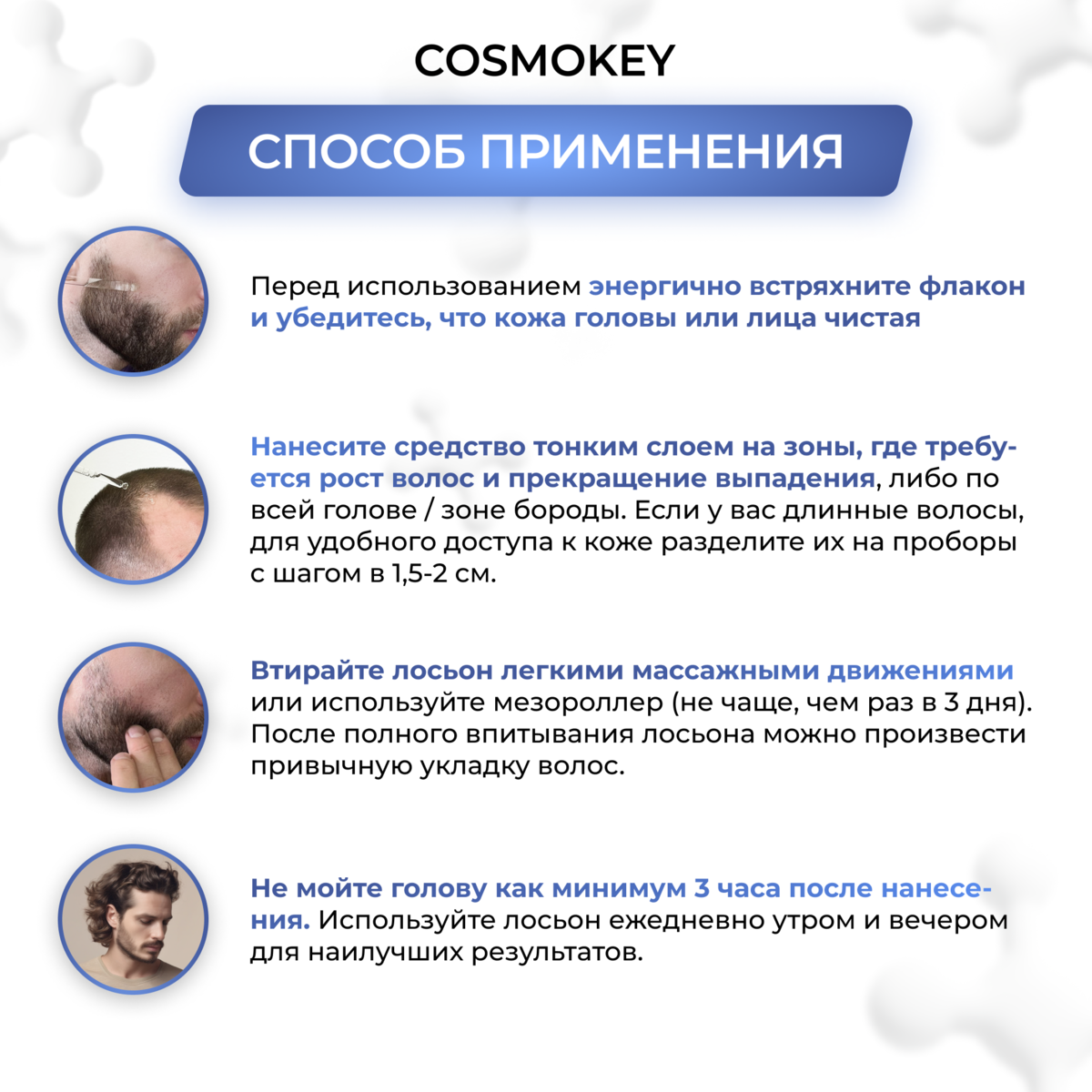 COSMOKEY

СПОСОБ ПРИМЕНЕНИЯ

Перед использованием энергично встряхните флакон и убедитесь, что кожа головы или лица чистая

Нанесите средство тонким слоем на зоны, где требуется рост волос и прекращение выпадения, либо по всей голове / зоне бороды. Если у вас длинные волосы, для удобного доступа к коже разделите их на проборы с шагом в 1,5-2 см.

Втирайте лосьон легкими массажными движениями или используйте мезороллер (не чаще, чем раз в 3 дня). После полного впитывания лосьона можно произвести привычную укладку волос.

Не мойте голову как минимум 3 часа после нанесения. Используйте лосьон ежедневно утром и вечером для наилучших результатов.