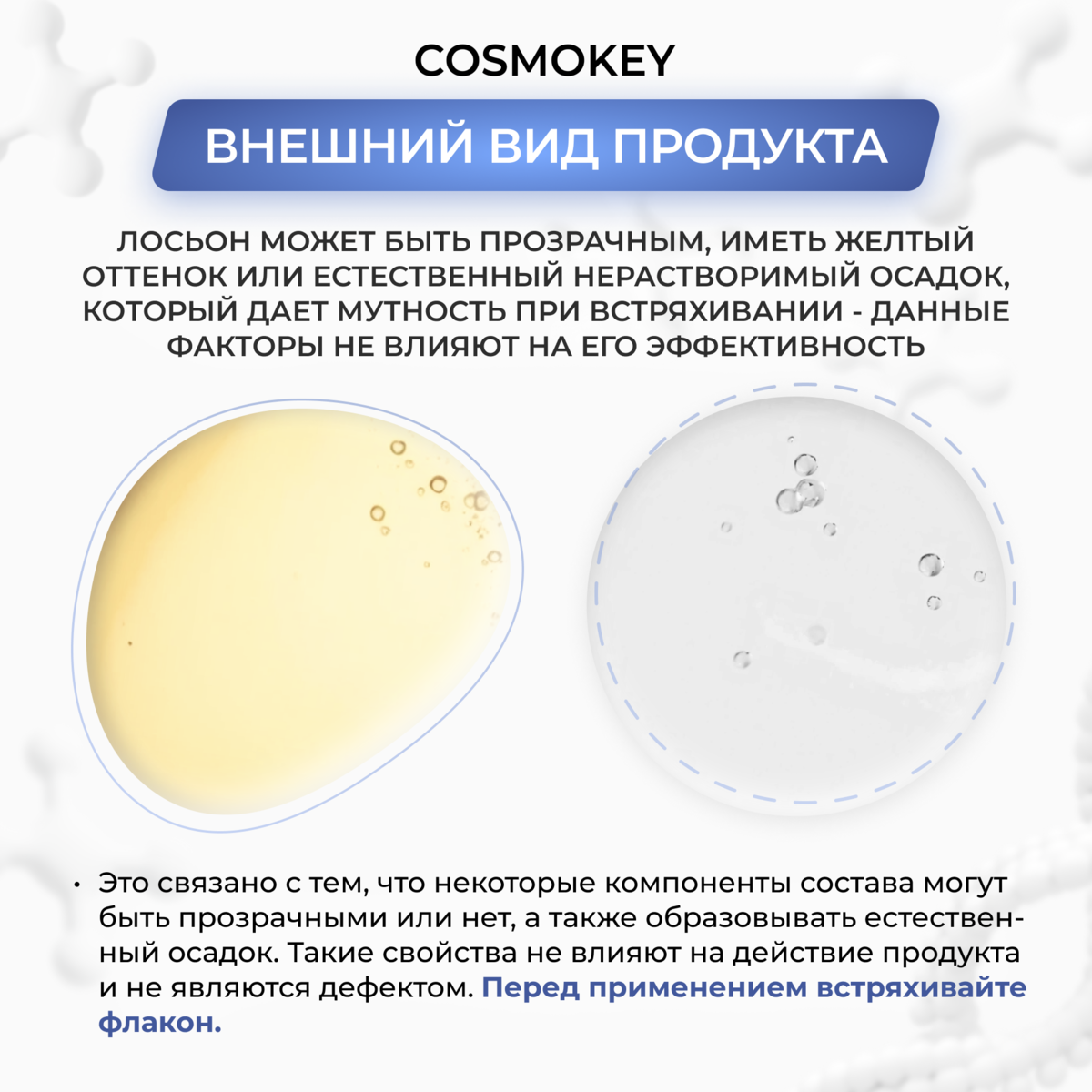 COSMOKEY

ВНЕШНИЙ ВИД ПРОДУКТА

ЛОСЬОН МОЖЕТ БЫТЬ ПРОЗРАЧНЫМ, ИМЕТЬ ЖЕЛТЫЙ ОТТЕНОК ИЛИ ЕСТЕСТВЕННЫЙ НЕРАСТВОРИМЫЙ ОСАДОК, КОТОРЫЙ ДАЕТ МУТНОСТЬ ПРИ ВСТРЯХИВАНИИ - ДАННЫЕ ФАКТОРЫ НЕ ВЛИЯЮТ НА ЕГО ЭФФЕКТИВНОСТЬ

• Это связано с тем, что некоторые компоненты состава могут быть прозрачными или нет, а также образовывать естественный осадок. Такие свойства не влияют на действие продукта и не являются дефектом. Перед применением встряхивайте флакон.