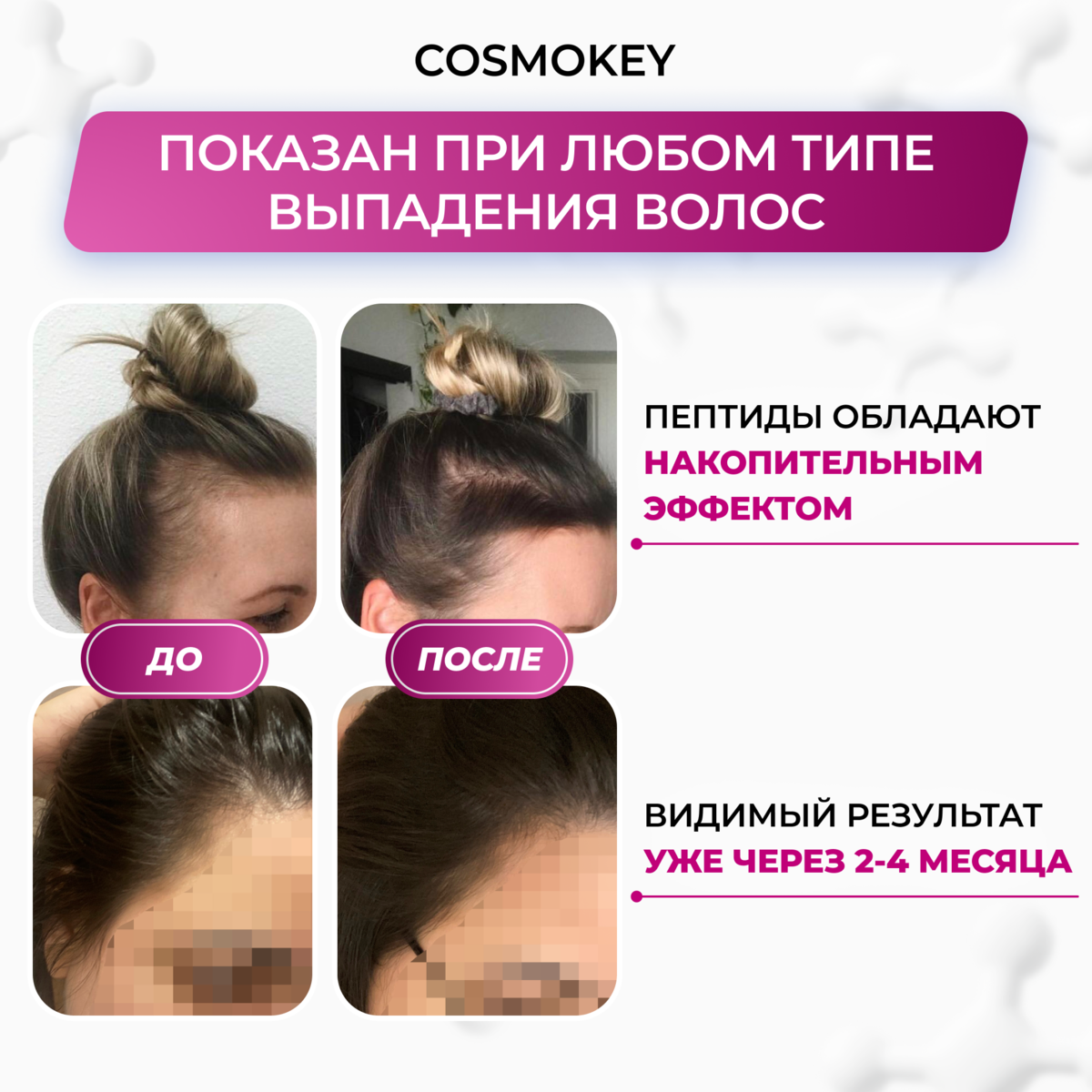 COSMOKEY

ПОКАЗАН ПРИ ЛЮБОМ ТИПЕ ВЫПАДЕНИЯ ВОЛОС

ДО

ПОСЛЕ

ПЕПТИДЫ ОБЛАДАЮТ НАКОПИТЕЛЬНЫМ ЭФФЕКТОМ

ВИДИМЫЙ РЕЗУЛЬТАТ УЖЕ ЧЕРЕЗ 2-4 МЕСЯЦА