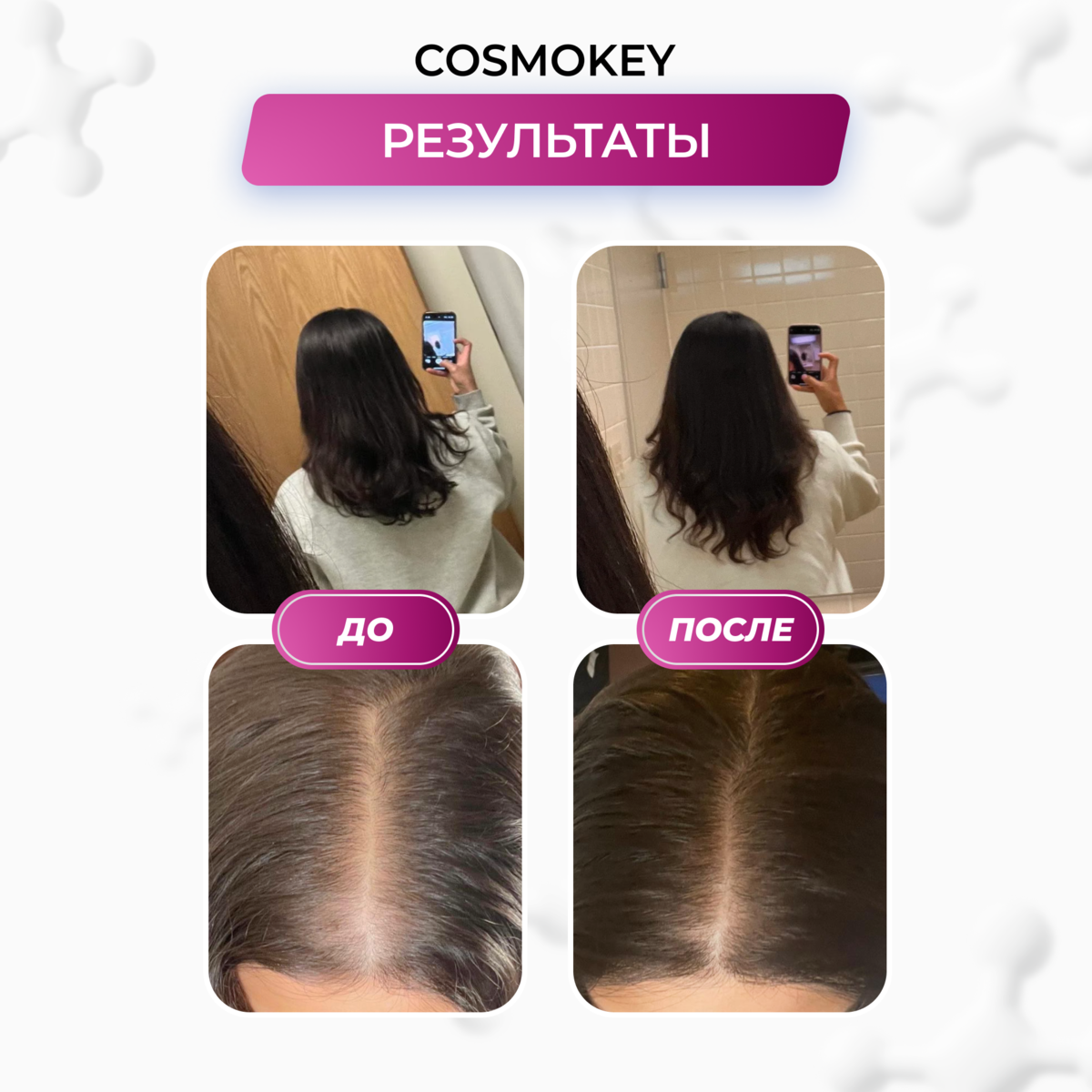 COSMOKEY

РЕЗУЛЬТАТЫ

ДО

ПОСЛЕ