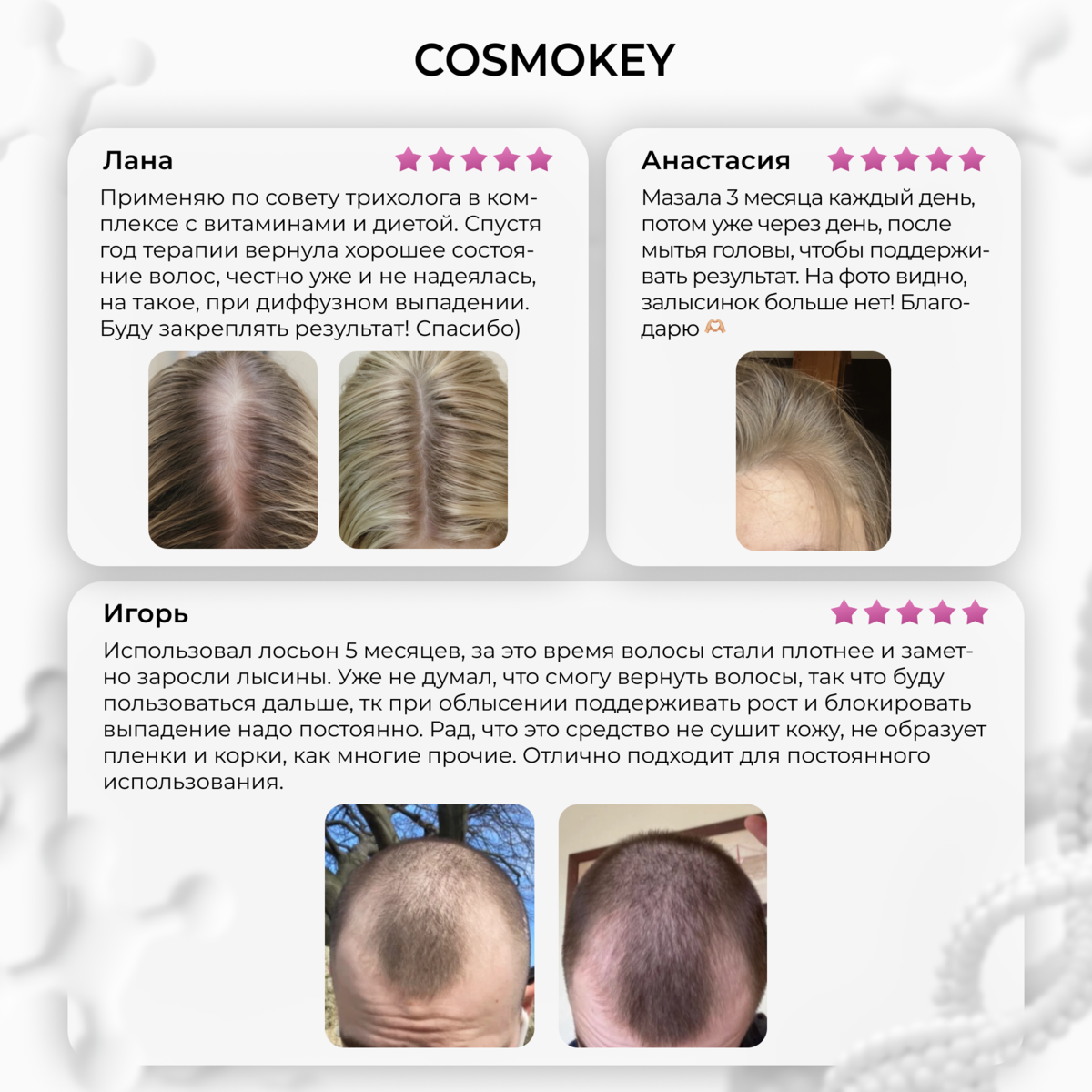 COSMOKEY

Лана

Применяю по совету трихолога в комплексе с витаминами и диетой. Спустя год терапии вернула хорошее состояние волос, честно уже и не надеялась, на такое, при диффузном выпадении. Буду закреплять результат! Спасибо)

Анастасия

Мазала 3 месяца каждый день, потом уже через день, после мытья головы, чтобы поддерживать результат. На фото видно, залысинок больше нет! Благодарю 🫶

Игорь

Использовал лосьон 5 месяцев, за это время волосы стали плотнее и заметно заросли лысины. Уже не думал, что смогу вернуть волосы, так что буду пользоваться дальше, тк при облысении поддерживать рост и блокировать выпадение надо постоянно. Рад, что это средство не сушит кожу, не образует пленки и корки, как многие прочие. Отлично подходит для постоянного использования.