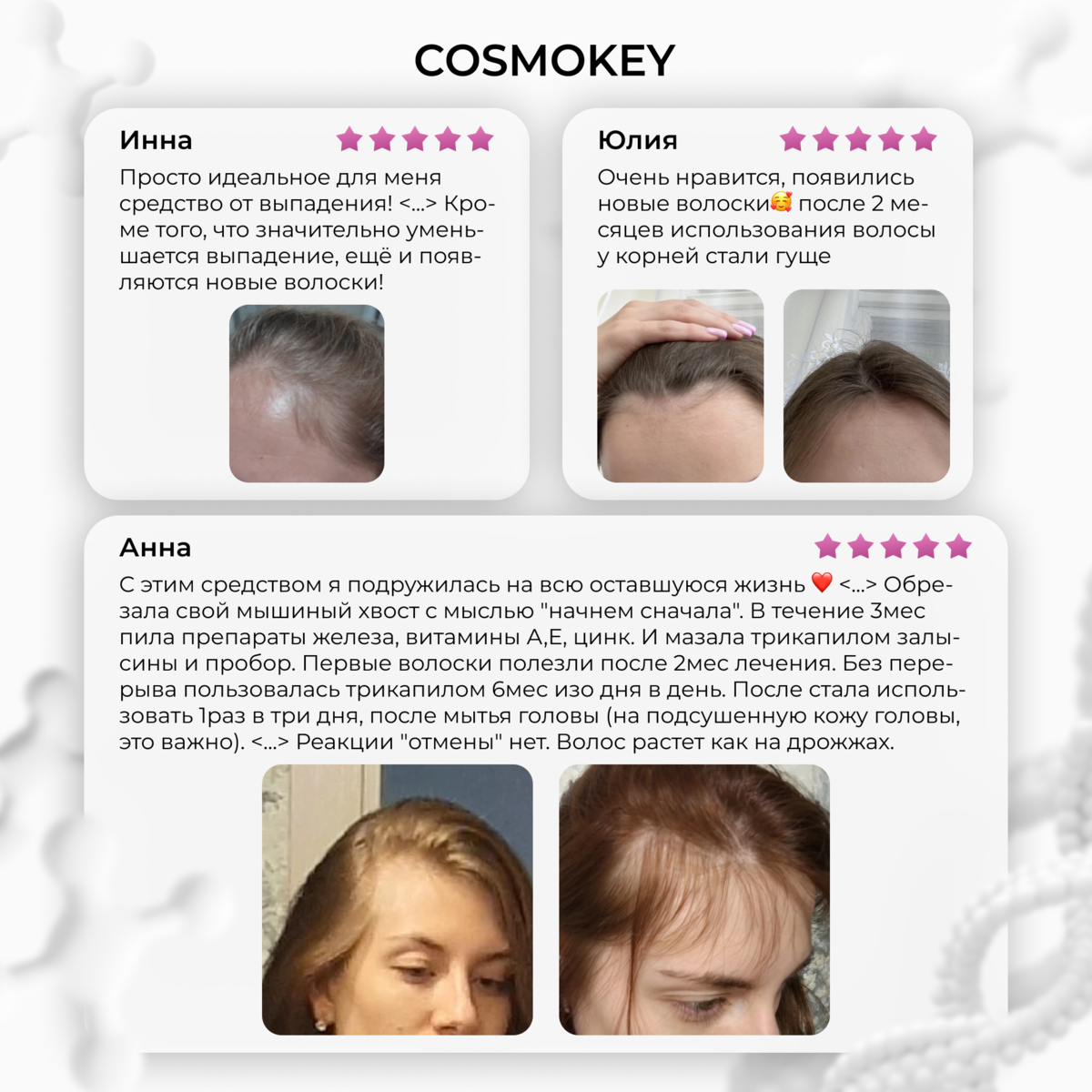 COSMOKEY

Инна

Просто идеальное для меня средство от выпадения! <...> Кроме того, что значительно уменьшается выпадение, ещё и появляются новые волоски!

Юлия

Очень нравится, появились новые волоски🥰 после 2 месяцев использования волосы у корней стали гуще

Анна

С этим средством я подружилась на всю оставшуюся жизнь ❤️ <...> Обрезала свой мышиный хвост с мыслью "начнем сначала". В течение 3мес пила препараты железа, витамины А,Е, цинк. И мазала трикапилом залысины и пробор. Первые волоски полезли после 2мес лечения. Без перерыва пользовалась трикапилом 6мес изо дня в день. После стала использовать 1раз в три дня, после мытья головы (на подсушенную кожу головы, это важно). <...> Реакции "отмены" нет. Волос растет как на дрожжах.