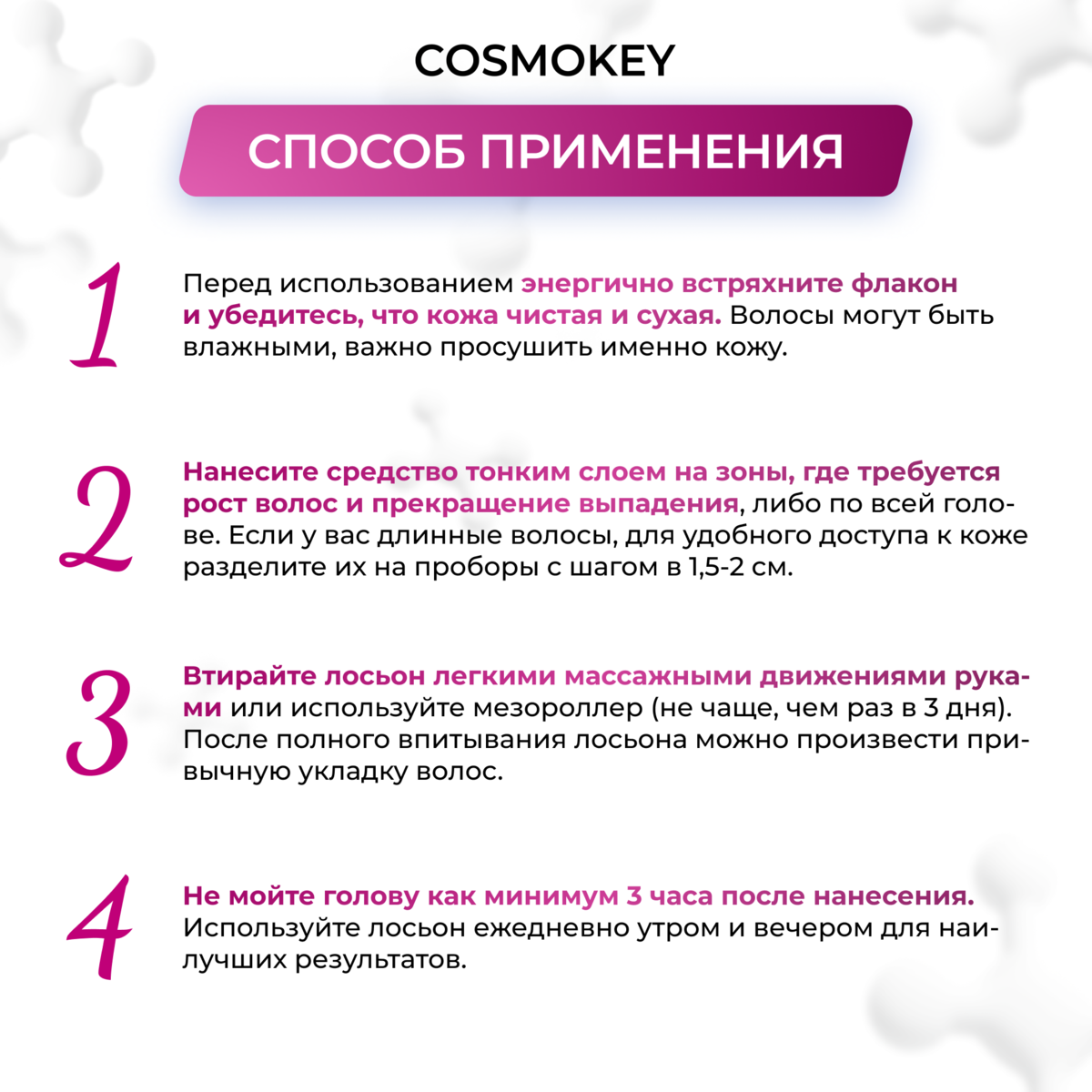 COSMOKEY

СПОСОБ ПРИМЕНЕНИЯ

1

Перед использованием энергично встряхните флакон и убедитесь, что кожа чистая и сухая. Волосы могут быть влажными, важно просушить именно кожу.

2

Нанесите средство тонким слоем на зоны, где требуется рост волос и прекращение выпадения, либо по всей голове. Если у вас длинные волосы, для удобного доступа к коже разделите их на проборы с шагом в 1,5-2 см.

3

Втирайте лосьон легкими массажными движениями руками или используйте мезороллер (не чаще, чем раз в 3 дня). После полного впитывания лосьона можно произвести привычную укладку волос.

4

Не мойте голову как минимум 3 часа после нанесения. Используйте лосьон ежедневно утром и вечером для наилучших результатов.