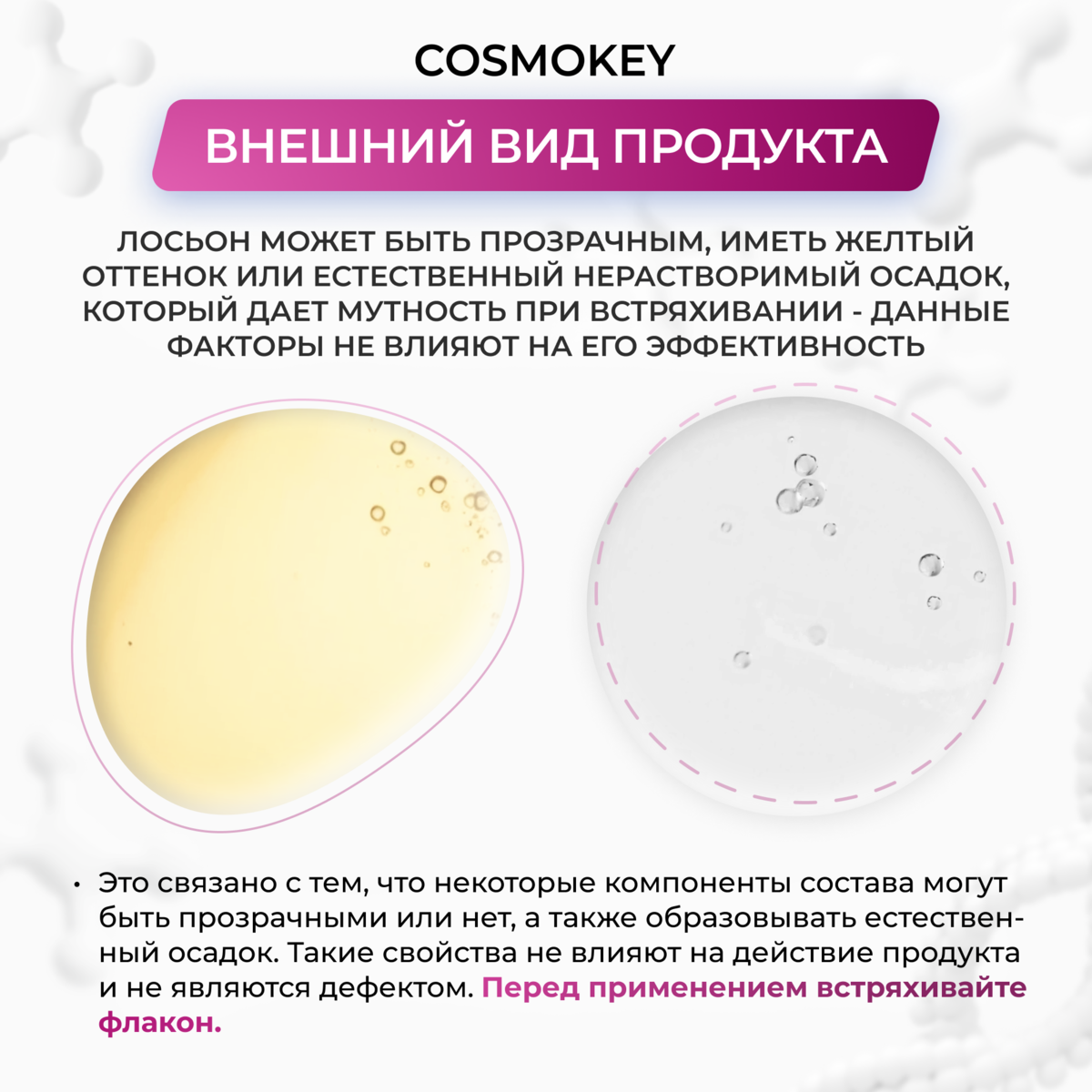 COSMOKEY

ВНЕШНИЙ ВИД ПРОДУКТА

ЛОСЬОН МОЖЕТ БЫТЬ ПРОЗРАЧНЫМ, ИМЕТЬ ЖЕЛТЫЙ ОТТЕНОК ИЛИ ЕСТЕСТВЕННЫЙ НЕРАСТВОРИМЫЙ ОСАДОК, КОТОРЫЙ ДАЕТ МУТНОСТЬ ПРИ ВСТРЯХИВАНИИ - ДАННЫЕ ФАКТОРЫ НЕ ВЛИЯЮТ НА ЕГО ЭФФЕКТИВНОСТЬ

• Это связано с тем, что некоторые компоненты состава могут быть прозрачными или нет, а также образовывать естественный осадок. Такие свойства не влияют на действие продукта и не являются дефектом. Перед применением встряхивайте флакон.